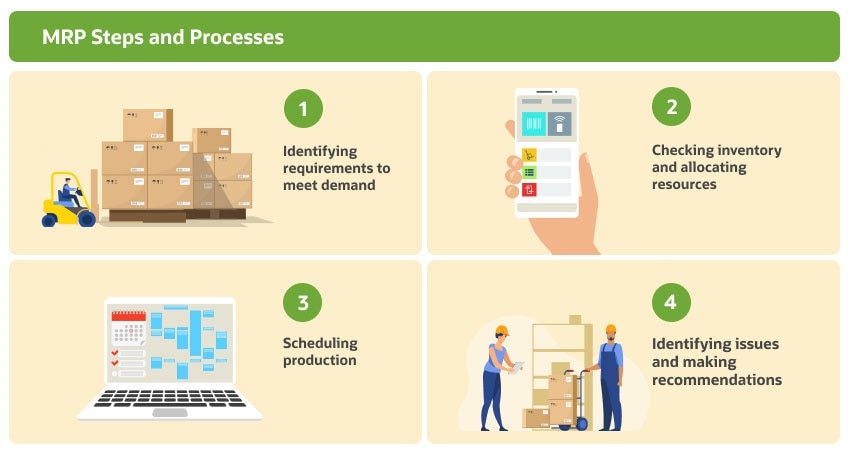 MRP Steps and Processes

1

Identifying requirements to meet demand

2

Checking inventory and allocating resources

3

Scheduling production

4

Identifying issues and making recommendations