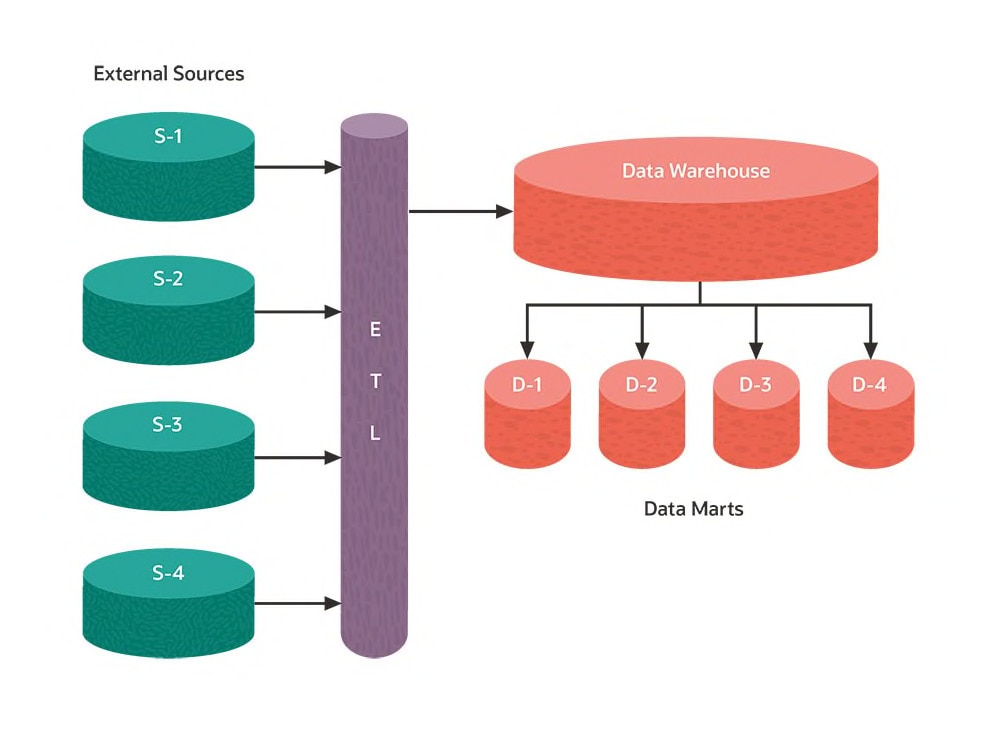 External Sources

S-1

S-2

S-3

S-4

E
T
L

Data Warehouse

D-1

D-2

D-3

D-4

Data Marts