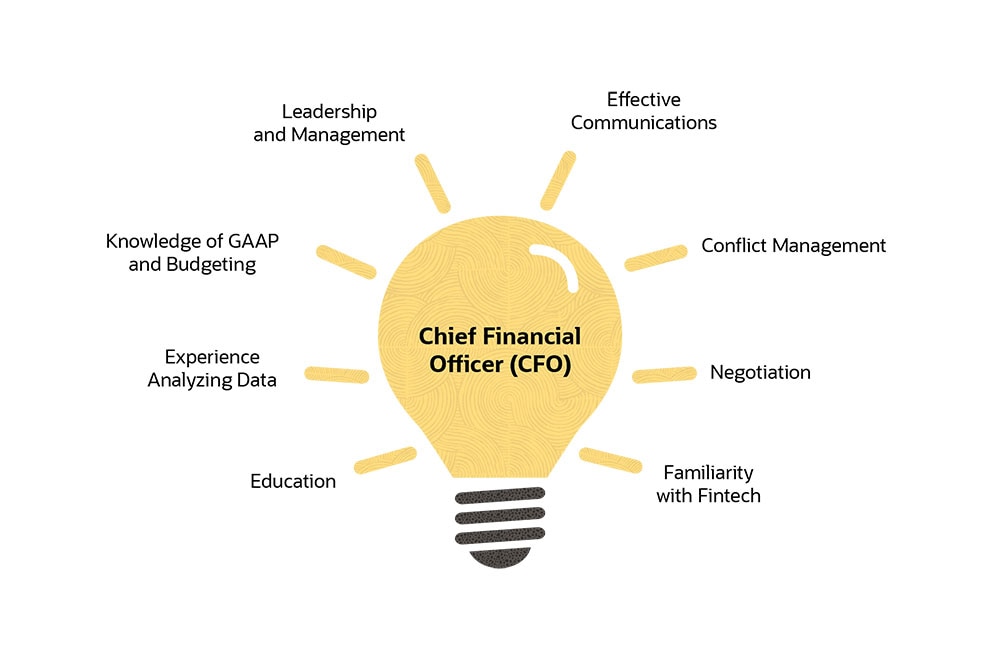 Leadership and Management

Effective Communications

Knowledge of GAAP and Budgeting

Conflict Management

Chief Financial Officer (CFO)

Experience Analyzing Data

Negotiation

Education

Familiarity with Fintech